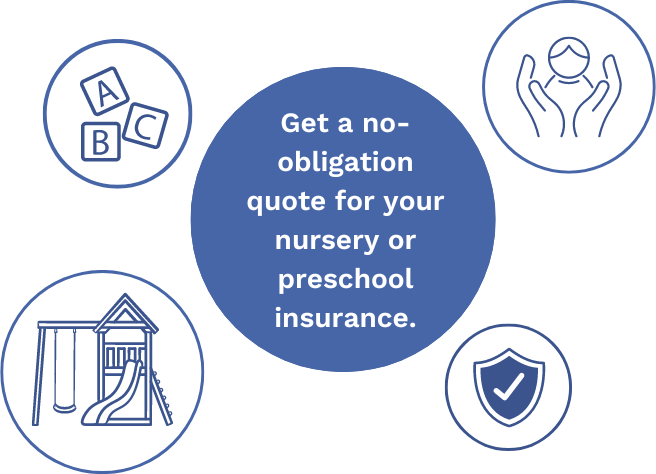 A
B
C

Get a no-obligation quote for your nursery or preschool insurance.